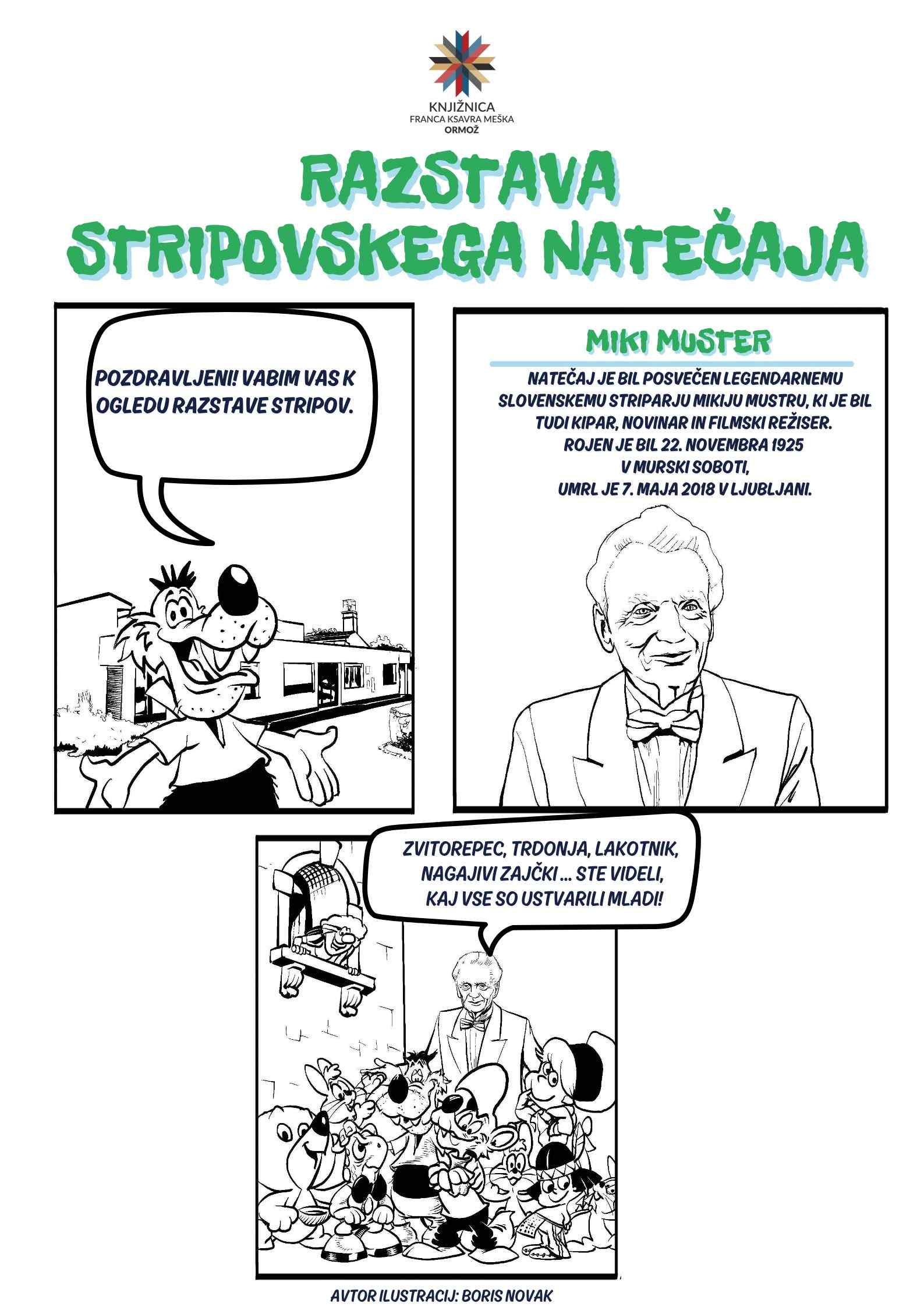 KNJIŽNICA
FRANCA KSAVRA MEŠKA
ORMOŽ

RAZSTAVA
STRIPOVSKEGA NATEČAJA

POZDRAVLJENI! VABIM VAS K OGLEDU RAZSTAVE STRIPOV.

MIKI MUSTER

NATEČAJ JE BIL POSVEČEN LEGENDARNEMU SLOVENSKEMU STRIPARJU MIKIJU MUSTRU, KI JE BIL TUDI KIPAR, NOVINAR IN FILMSKI REŽISER. ROJEN JE BIL 22. NOVEMBRA 1925 V MURSKI SOBOTI, UMRL JE 7. MAJA 2018 V LJUBLJANI.

ZVITOREPEC, TRDONJA, LAKOTNIK, NAGAJIVI ZAJČKI ... STE VIDELI, KAJ VSE SO USTVARILI MLADI!

AVTOR ILUSTRACIJ: BORIS NOVAK